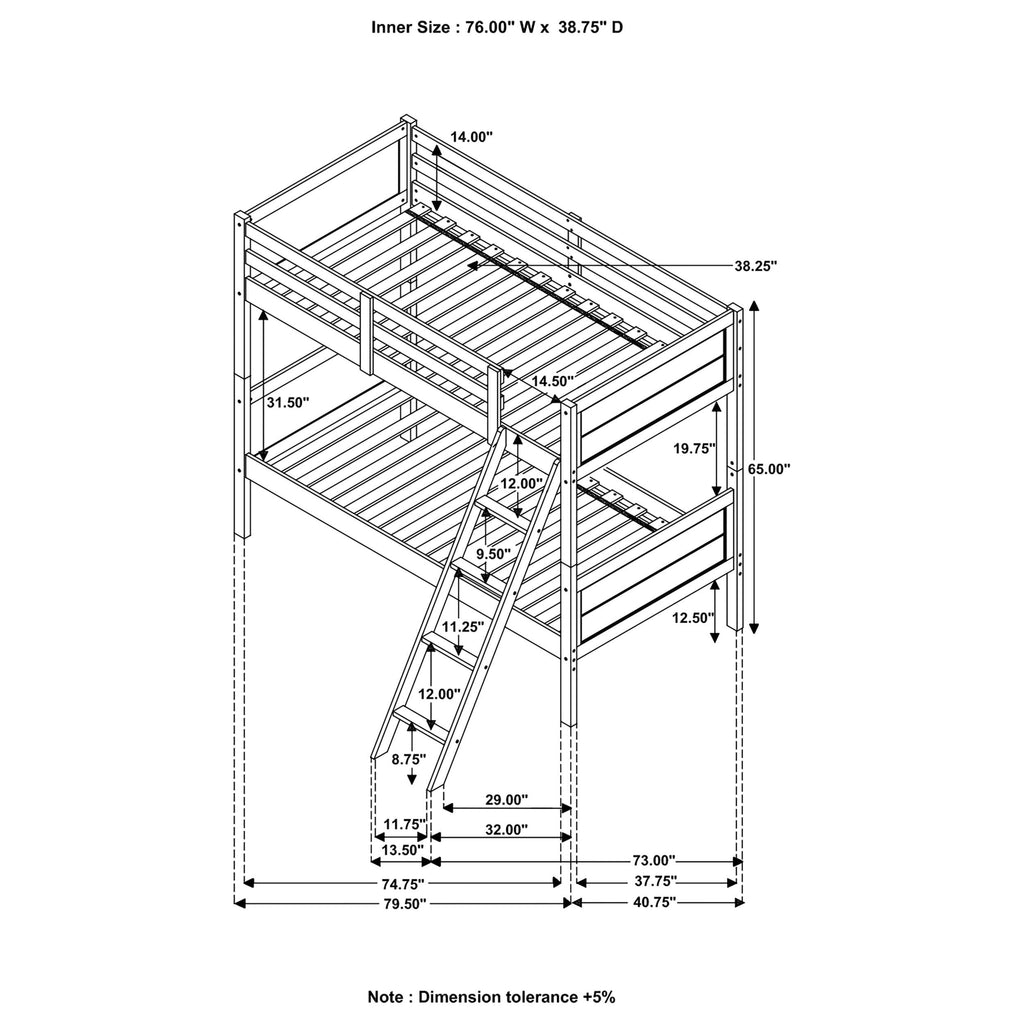 Inner Size : 76.00" W x 38.75" D

14.00"

38.25"

14.50"

31.50"

19.75"

65.00"

12.00"

9.50"

11.25"

12.50"

12.00"

8.75"

29.00"

11.75"

32.00"

13.50"

73.00"

74.75"

37.75"

79.50"

40.75"

Note : Dimension tolerance +5%